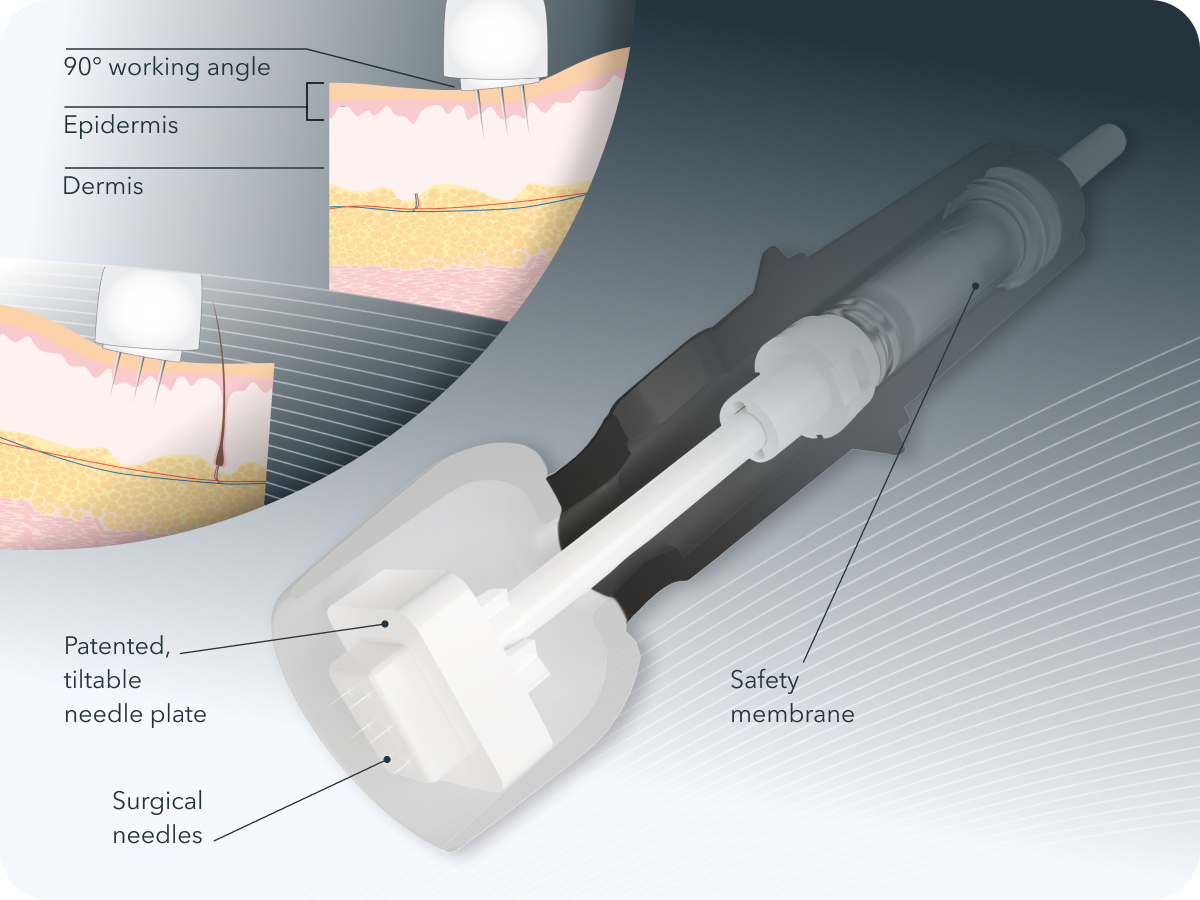 90° working angle

Epidermis

Dermis

Patented, tiltable needle plate

Surgical needles

Safety membrane